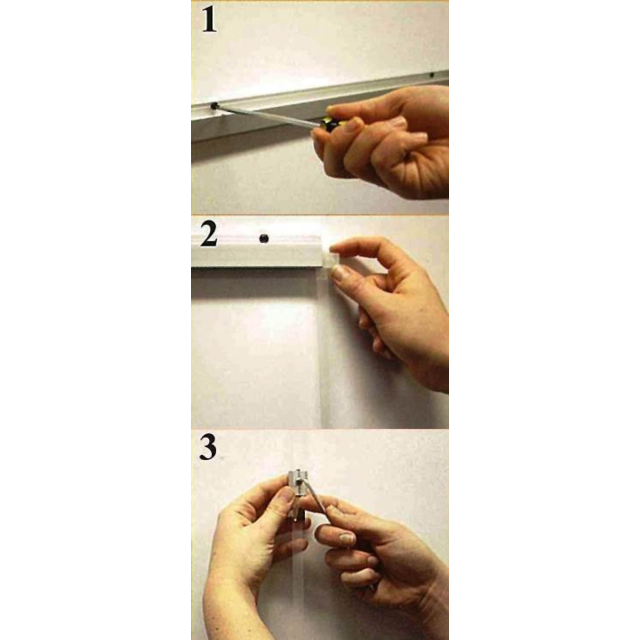 1

2

3